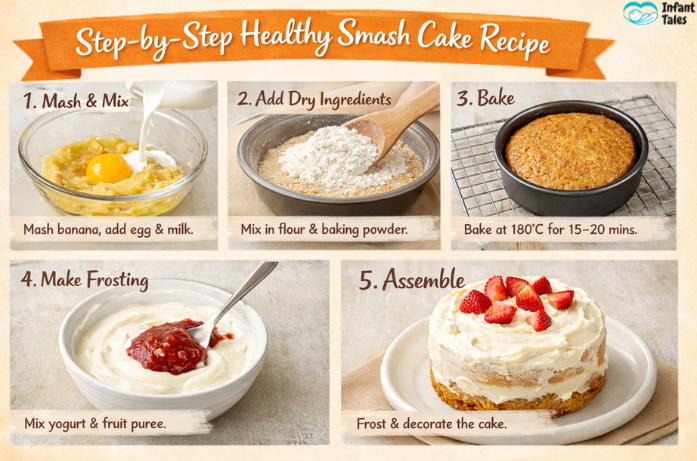 Infant Tales

Step-by-Step Healthy Smash Cake Recipe

1. Mash & Mix

Mash banana, add egg & milk.

2. Add Dry Ingredients

Mix in flour & baking powder.

3. Bake

Bake at 180°C for 15–20 mins.

4. Make Frosting

Mix yogurt & fruit puree.

5. Assemble

Frost & decorate the cake.